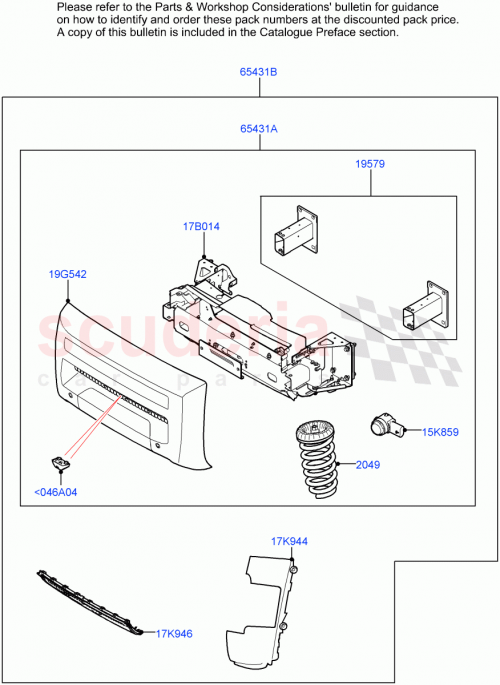 Please refer to the Parts & Workshop Considerations' bulletin for guidance on how to identify and order these pack numbers at the discounted pack price. A copy of this bulletin is included in the Catalogue Preface section.

65431B

65431A

19579

17B014

19G542

scuderia
car parts

15K859

2049

<046A04

17K944

17K946