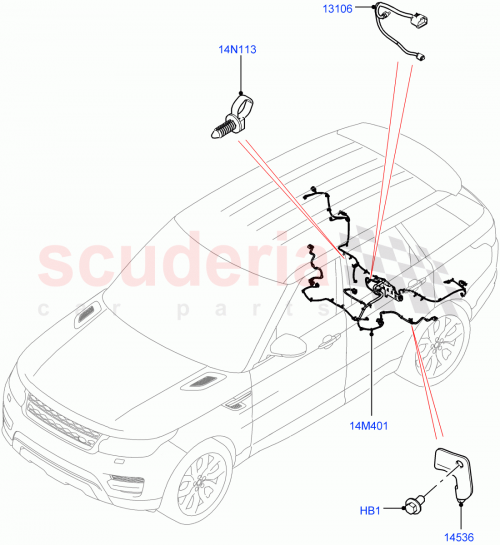 13106
14N113
scuderia
car parts
14M401
HB1
14536