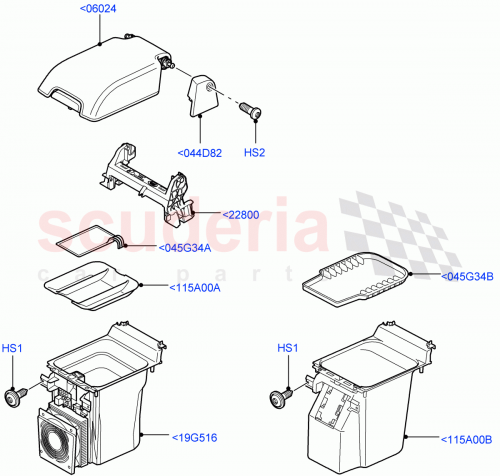 <06024
<044D82
HS2
<22800
scuderia
car parts
<045G34A
<115A00A
<045G34B
HS1
HS1
<19G516
<115A00B