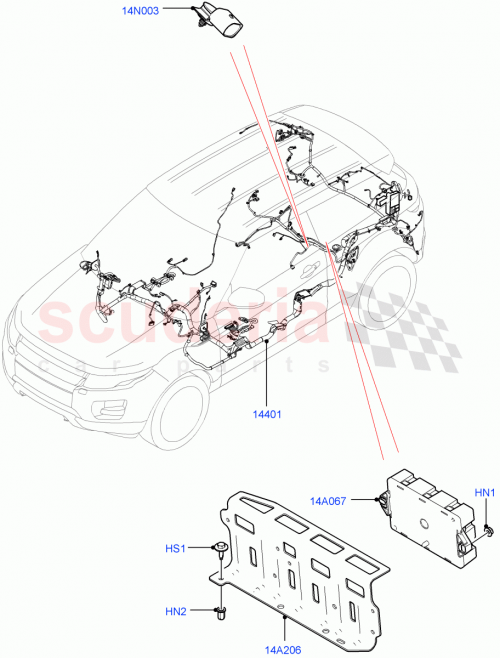 14N003

scuderia
car parts

14401

14A067

HN1

HS1

HN2

14A206