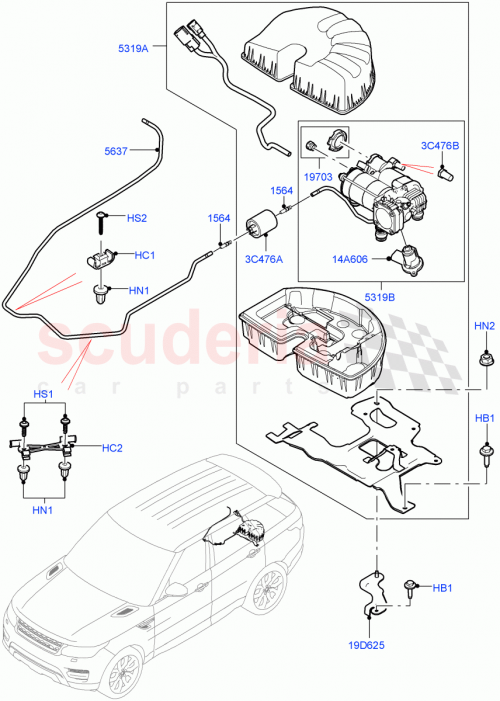 5319A
5637
3C476B
19703
1564
HS2
1564
HC1
3C476A
14A606
HN1
5319B
HN2
scuderia
car parts
HS1
HB1
HC2
HN1
HB1
19D625