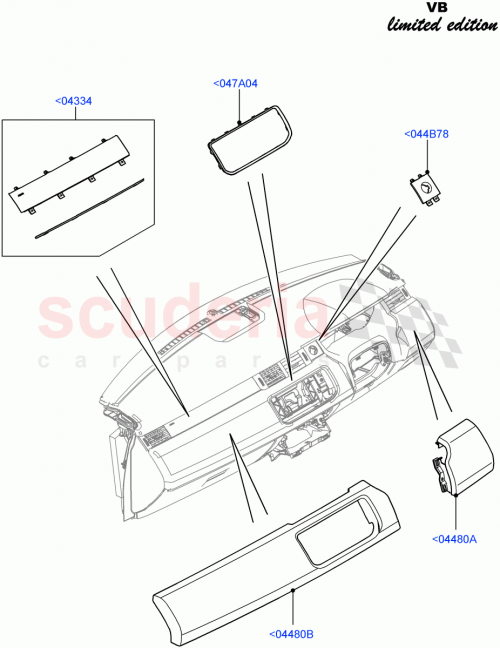 VB
limited edition

<04334

<047A04

<044B78

scuderia
car parts

<04480A

<04480B