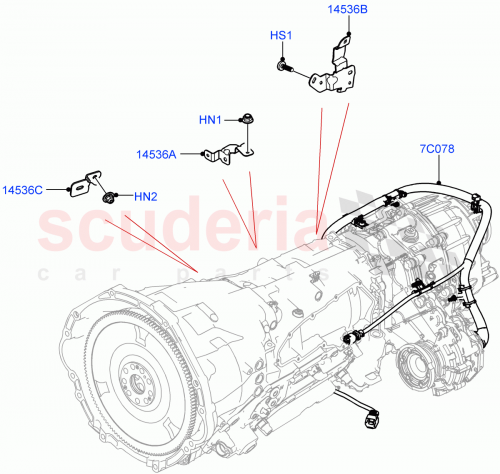 14536B
HS1
HN1
14536A
7C078
14536C
HN2
scuderia
car parts