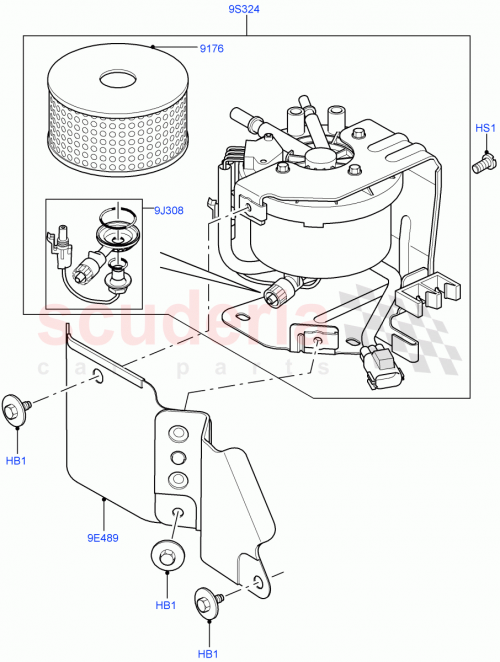 9S324
9176
HS1
9J308
scuderia
car parts
HB1
9E489
HB1
HB1