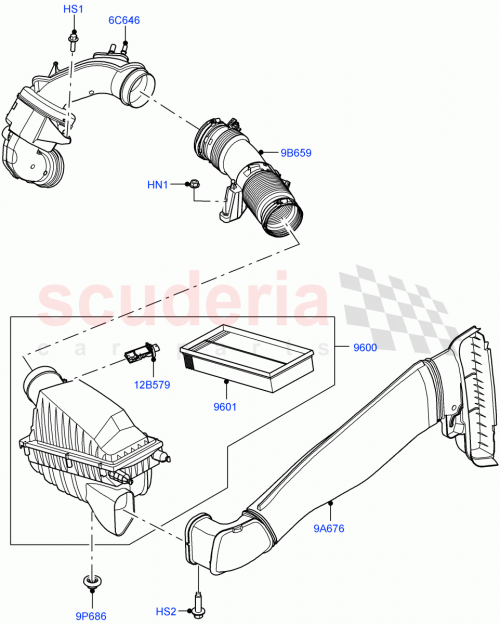 HS1
6C646
9B659
HN1
scuderia
car parts
9600
12B579
9601
9A676
9P686
HS2