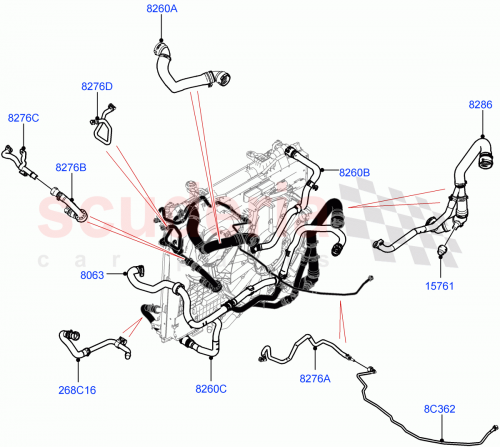 8260A

8276D

8276C

8286

8276B

8260B

scuderia
car parts

8063

15761

268C16

8260C

8276A

8C362