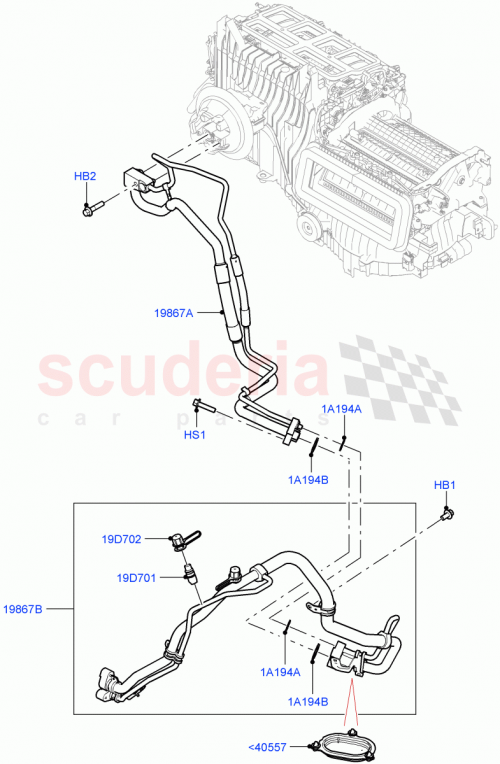 HB2

19867A

scuderia
car parts

HS1

1A194A

1A194B

HB1

19D702

19D701

19867B

1A194A

1A194B

<40557