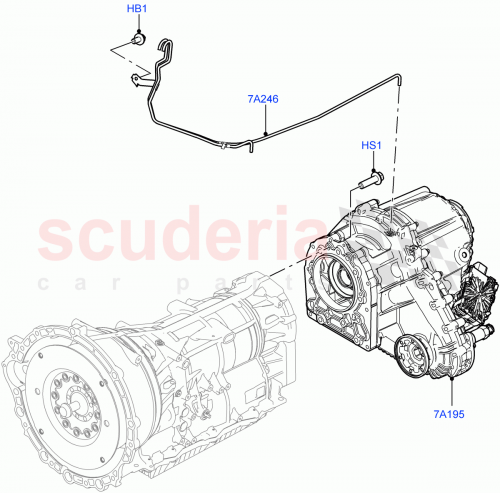 HB1

7A246

HS1

scuderia
car parts

7A195