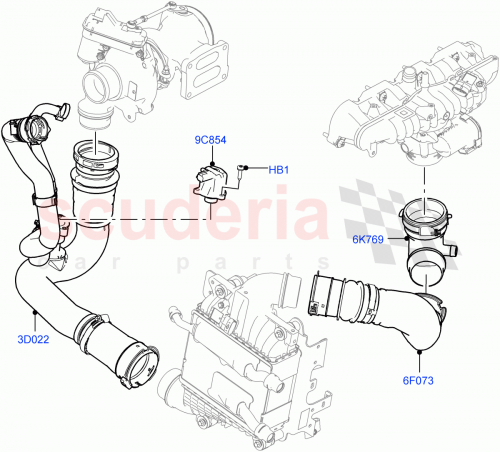 9C854
HB1
scuderia
car parts
6K769
3D022
6F073