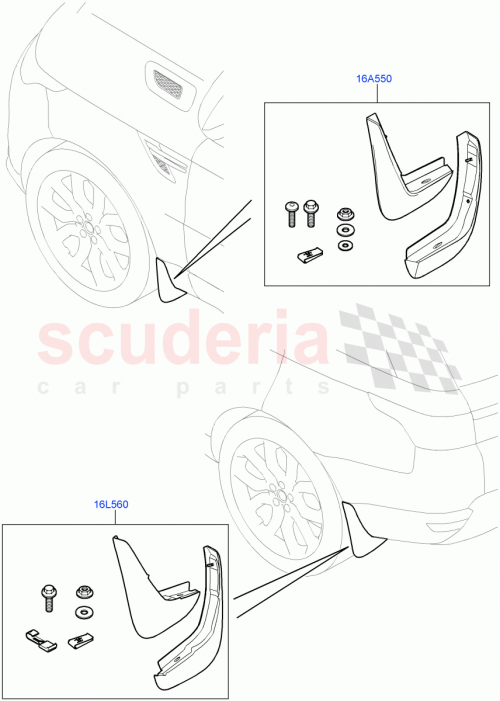 16A550

scuderia
car parts

16L560