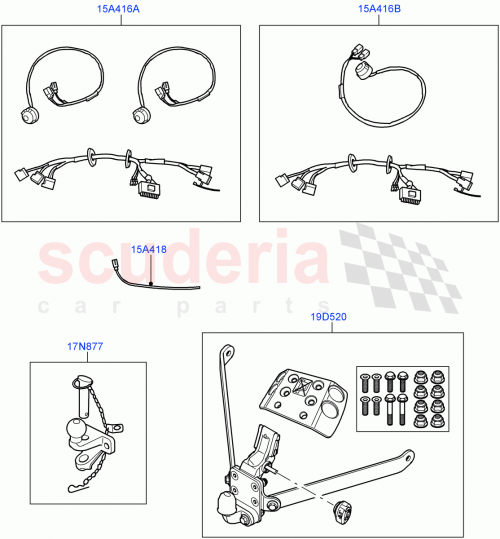 15A416A

15A416B

scuderia
car parts

15A418

19D520

17N877