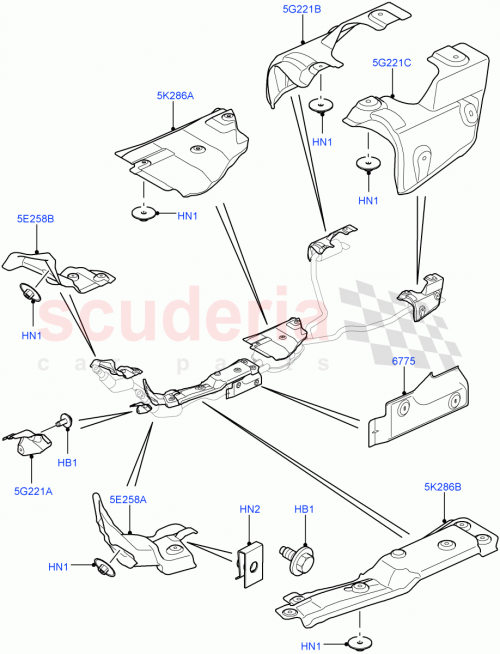 5G221B

5G221C

5K286A

HN1

HN1

HN1

5E258B

HN1

scuderia
car parts

6775

HB1

5G221A

5E258A

HN2

HB1

5K286B

HN1

HN1