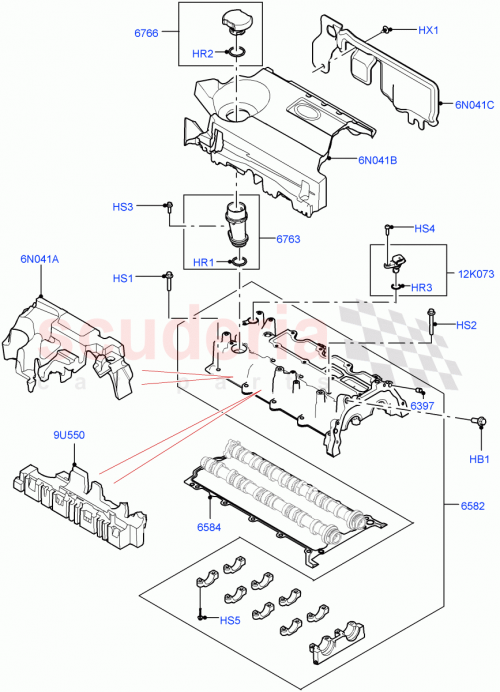 6766
HR2
HX1
6N041C
6N041B
HS3
6763
HR1
HS4
12K073
HR3
6N041A
HS1
HS2
scuderia
car parts
6397
HB1
9U550
6584
6582
HS5