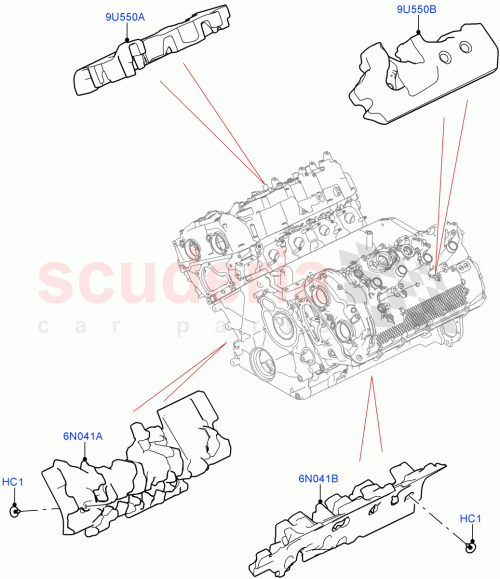 9U550A

9U550B

scuderia
car parts

6N041A

HC1

6N041B

HC1