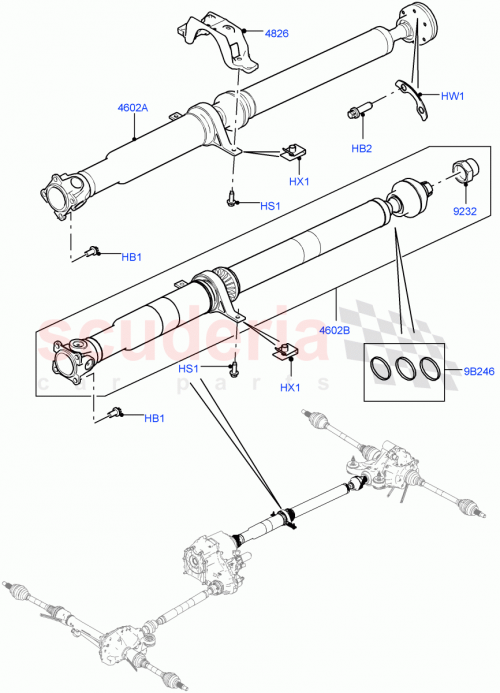 4826

4602A

HW1

HB2

HX1

HS1

9232

HB1

4602B

scuderia
car parts

HS1

HX1

9B246

HB1