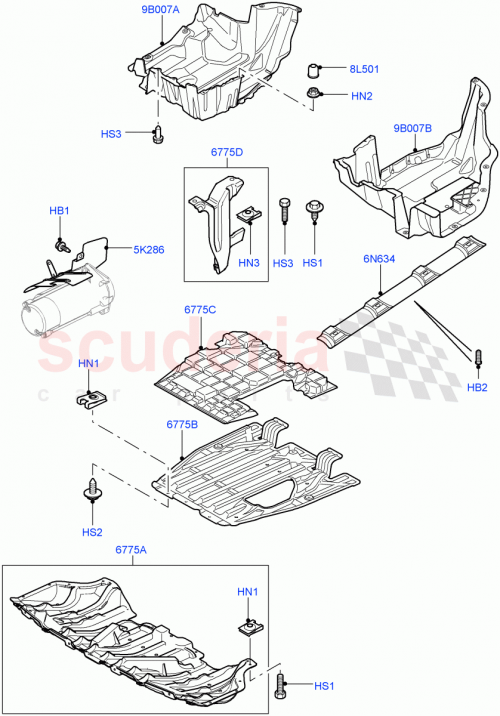 9B007A
8L501
HN2
HS3
9B007B
6775D
HB1
5K286
HN3
HS3
HS1
6N634
6775C
scuderia
car parts
HN1
HB2
6775B
HS2
6775A
HN1
HS1