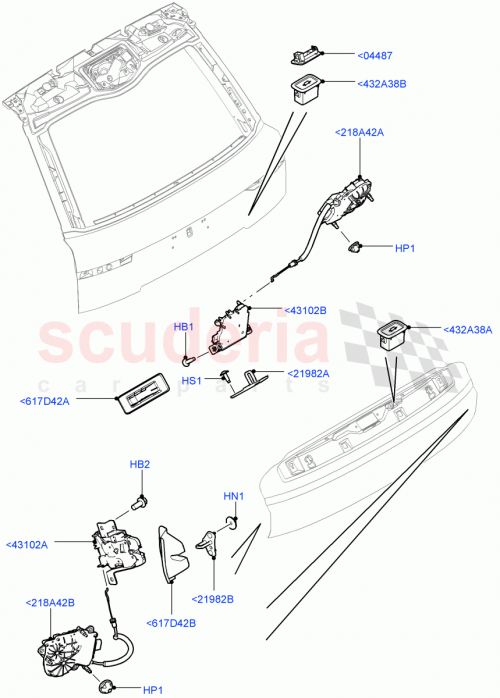 <04487
<432A38B
<218A42A
HP1
<43102B
HB1
<432A38A
scuderia
car parts
HS1
<21982A
<617D42A
HB2
HN1
<43102A
<21982B
<218A42B
<617D42B
HP1