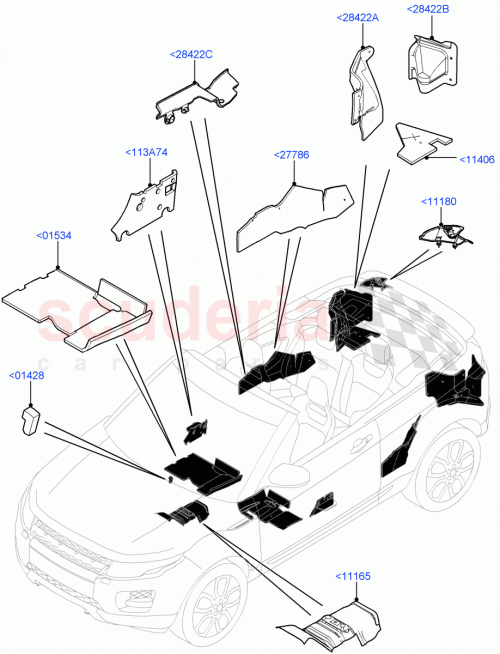 <28422A
<28422B
<28422C
<113A74
<27786
<11406
<11180
<01534
scuderia
car parts
<01428
<11165