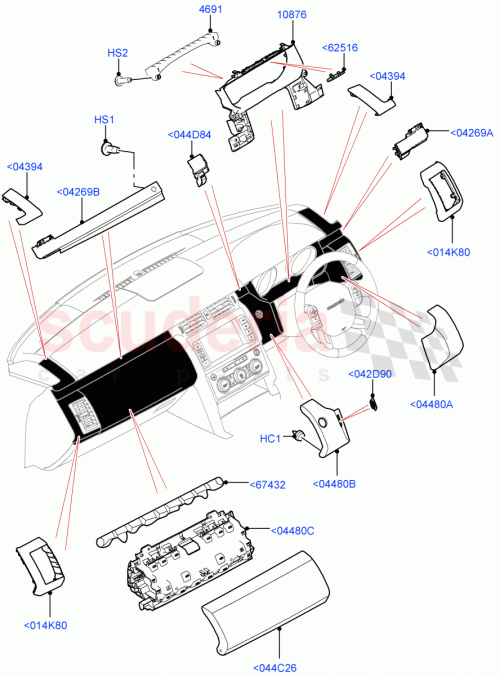 4691
10876
HS2
<62516
<04394
HS1
<044D84
<04269A
<04394
<04269B
<014K80
scuderia
car parts
<042D90
<04480A
HC1
<04480B
<67432
<04480C
<014K80
<044C26