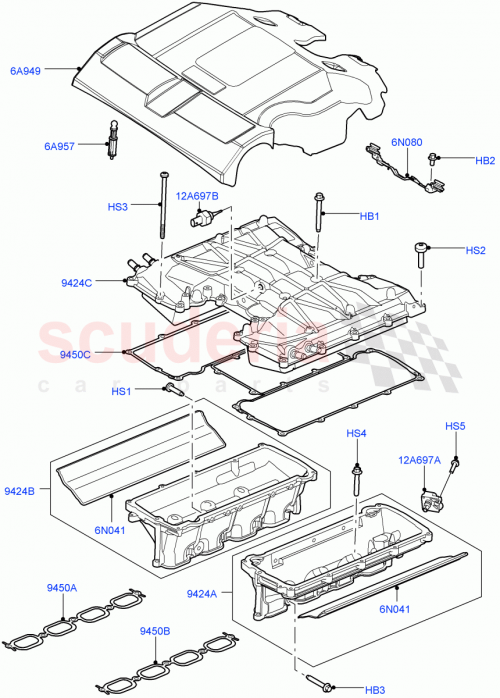 6A949
6A957
6N080
HB2
HS3
12A697B
HB1
HS2
9424C
scuderia
car parts
9450C
HS1
HS4
HS5
12A697A
9424B
6N041
9424A
6N041
9450A
9450B
HB3