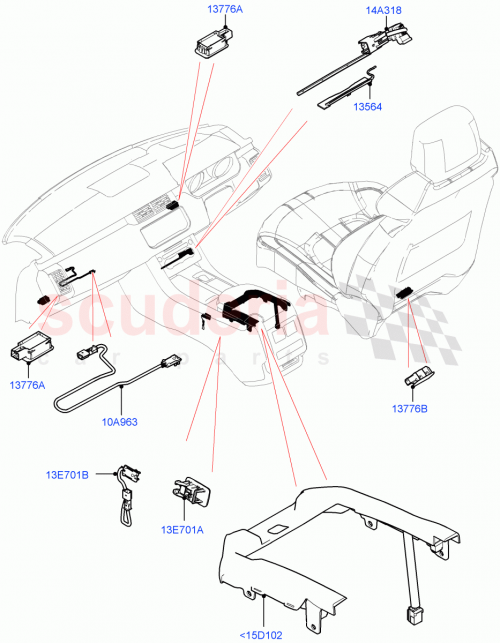 13776A

14A318

13564

scuderia
car parts

13776A

10A963

13776B

13E701B

13E701A

<15D102