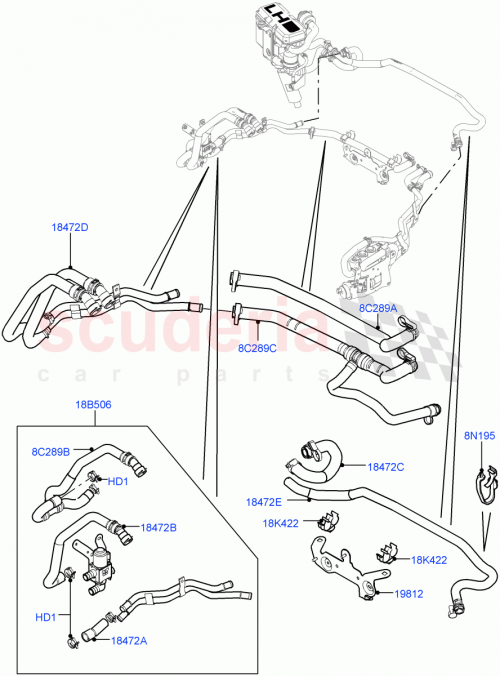 LH

18472D

8C289A

8C289C

scuderia
car parts

18B506

8C289B

HD1

18472B

HD1

18472A

18472C

18472E

18K422

18K422

19812

8N195