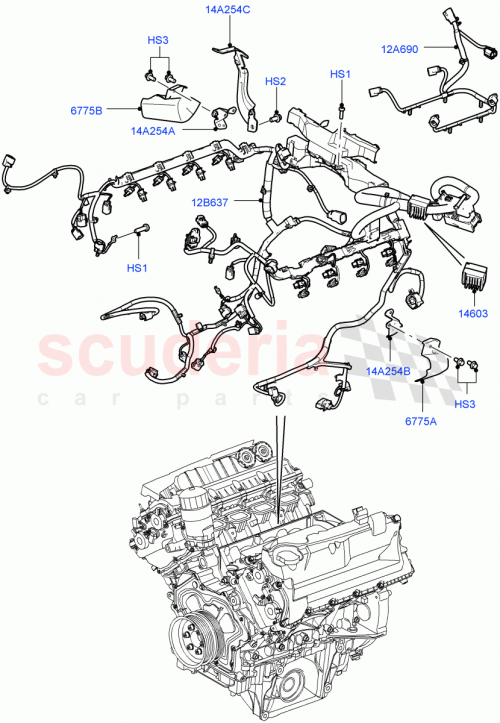 14A254C

HS3

12A690

HS2

HS1

6775B

14A254A

12B637

HS1

14603

scuderia
car parts

14A254B

HS3

6775A