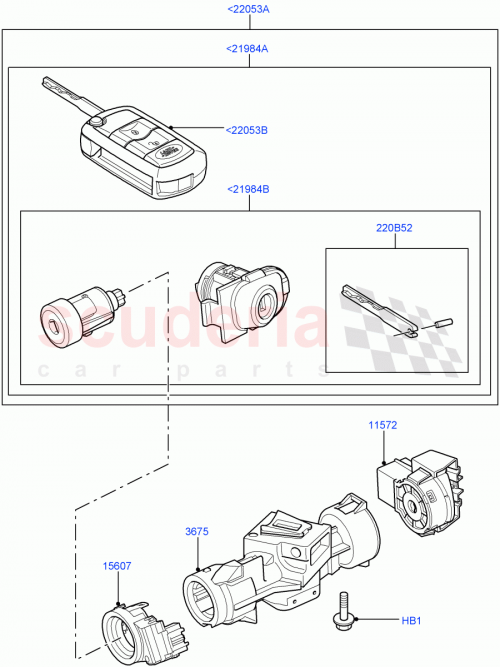 <22053A
<21984A
<22053B
<21984B
220B52
scuderia
car parts
11572
3675
15607
HB1