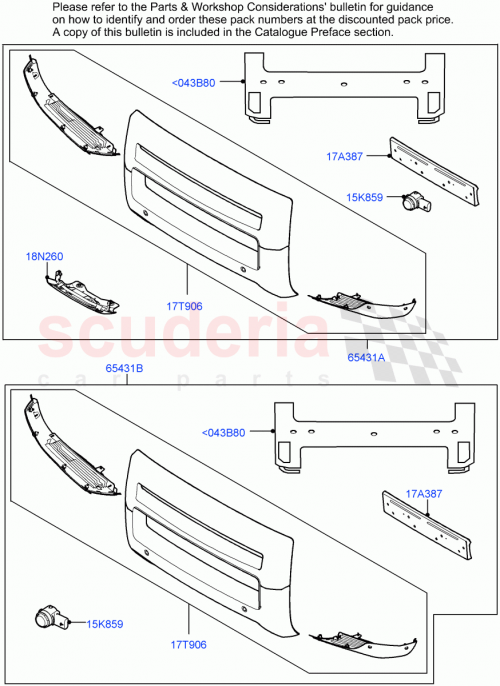 Please refer to the Parts & Workshop Considerations' bulletin for guidance on how to identify and order these pack numbers at the discounted pack price. A copy of this bulletin is included in the Catalogue Preface section.

<043B80

17A387

15K859

18N260

17T906

scuderia
car parts

65431A

65431B

<043B80

17A387

15K859

17T906