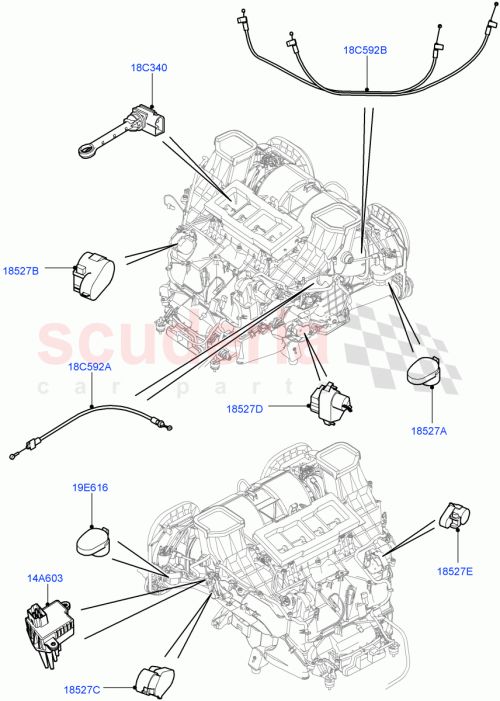 18C340

18C592B

18527B

scuderia
car parts

18C592A

18527D

18527A

19E616

18527E

14A603

18527C