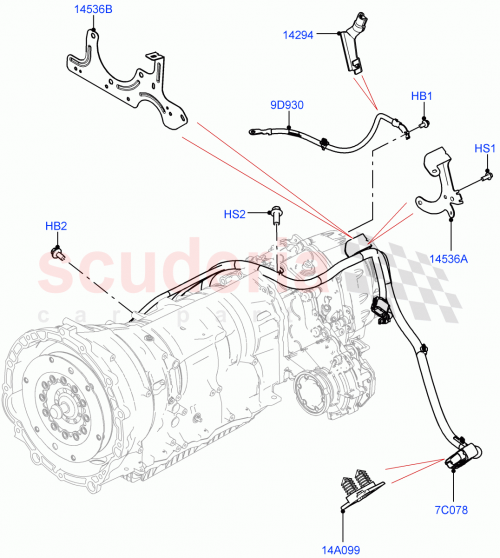 14536B
14294
9D930
HB1
HS1
HS2
HB2
14536A
scuderia
car parts
7C078
14A099