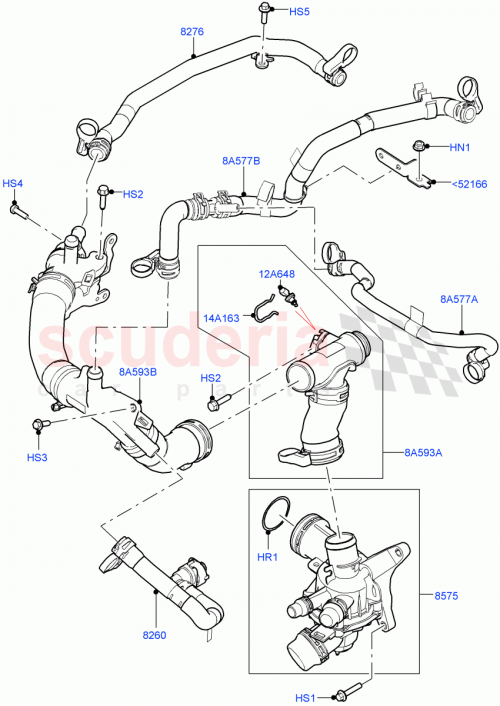 HS5
8276
HN1
8A577B
<52166
HS4
HS2
12A648
14A163
8A577A
scuderia
car parts
8A593B
HS2
HS3
8A593A
HR1
8575
8260
HS1