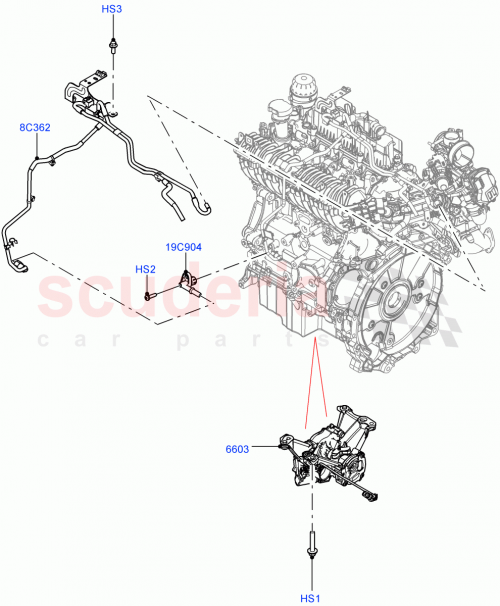 HS3

8C362

19C904

HS2

scuderia
car parts

6603

HS1