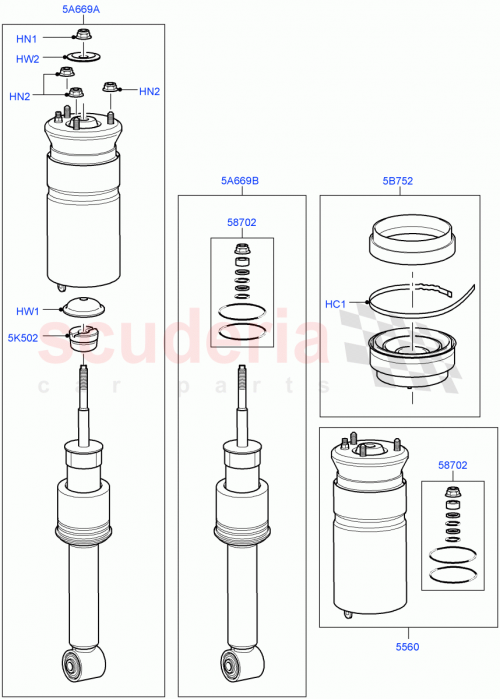 5A669A

HN1

HW2

HN2

HN2

HW1

5K502

5A669B

58702

5B752

HC1

58702

5560

scuderia
car parts