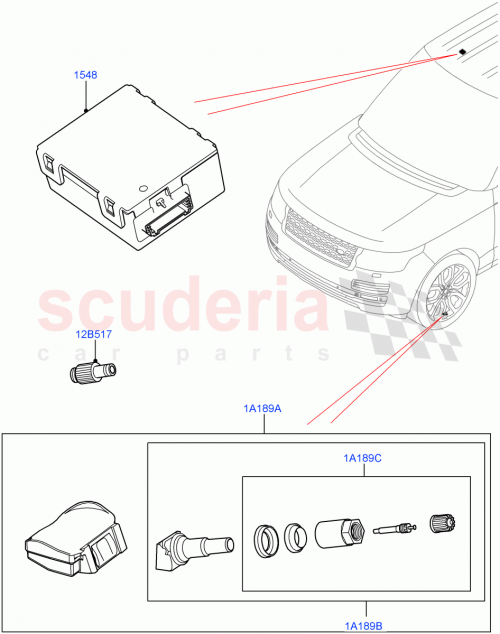 1548

scuderia
car parts

12B517

1A189A

1A189C

1A189B