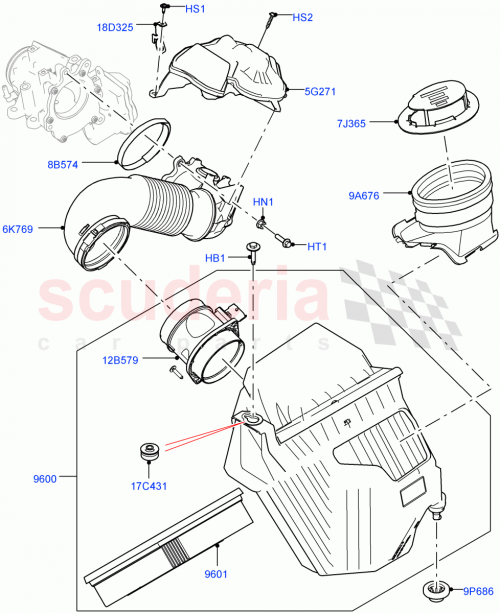 HS1
HS2
18D325
5G271
7J365
8B574
9A676
HN1
6K769
HT1
HB1
scuderia
car parts
12B579
9600
17C431
9601
9P686