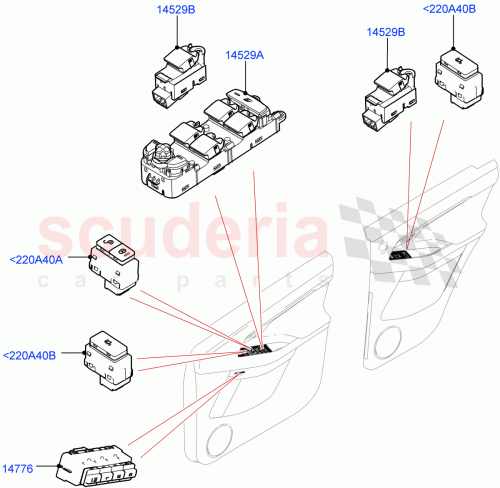 14529B

<220A40B

14529B

14529A

scuderia
car parts

<220A40A

<220A40B

14776