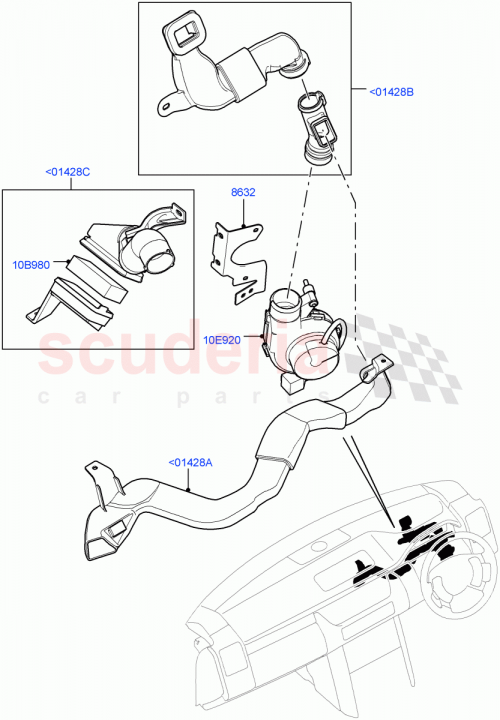 <01428B

<01428C

8632

10B980

10E920

scuderia
car parts

<01428A