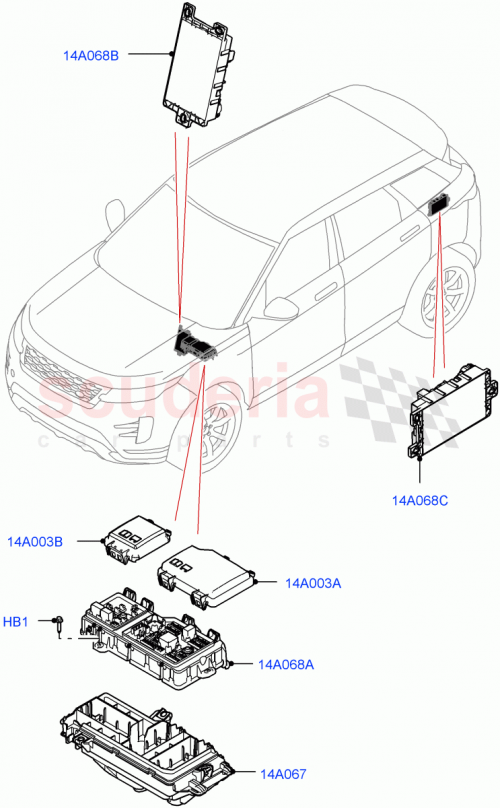 14A068B

scuderia
car parts

14A068C

14A003B

14A003A

HB1

14A068A

14A067