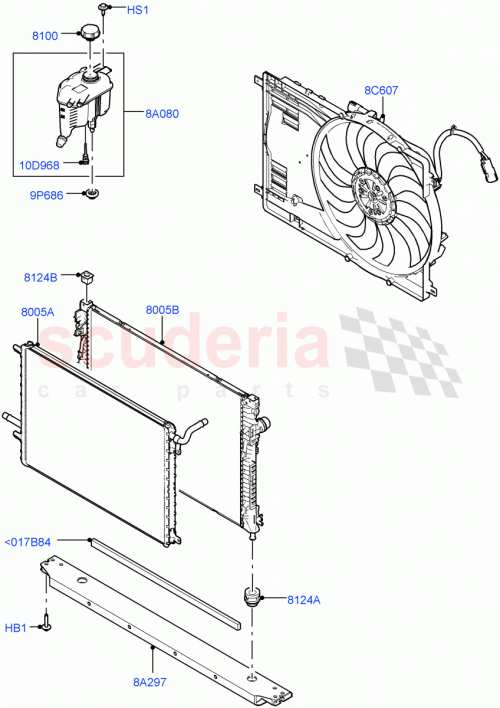 HS1
8100
8A080
10D968
9P686
8C607
8124B
8005A
8005B
scuderia
car parts
<017B84
8124A
HB1
8A297