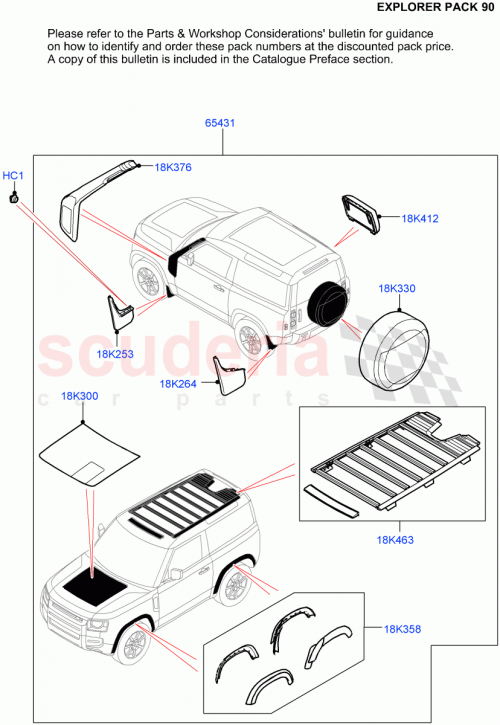 EXPLORER PACK 90

Please refer to the Parts & Workshop Considerations' bulletin for guidance on how to identify and order these pack numbers at the discounted pack price. A copy of this bulletin is included in the Catalogue Preface section.

65431

HC1

18K376

18K412

18K330

18K253

18K264

scuderia
car parts

18K300

18K463

18K358