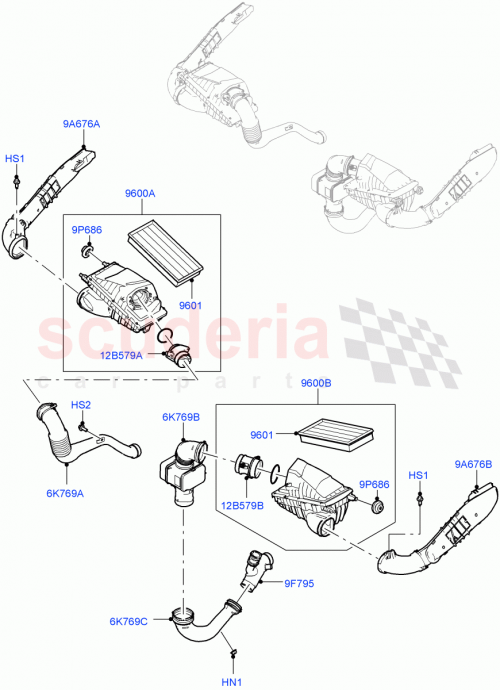 9A676A
HS1
9600A
9P686
9601
12B579A
scuderia
car parts
HS2
6K769A
6K769B
9600B
9601
12B579B
9P686
HS1
9A676B
9F795
6K769C
HN1