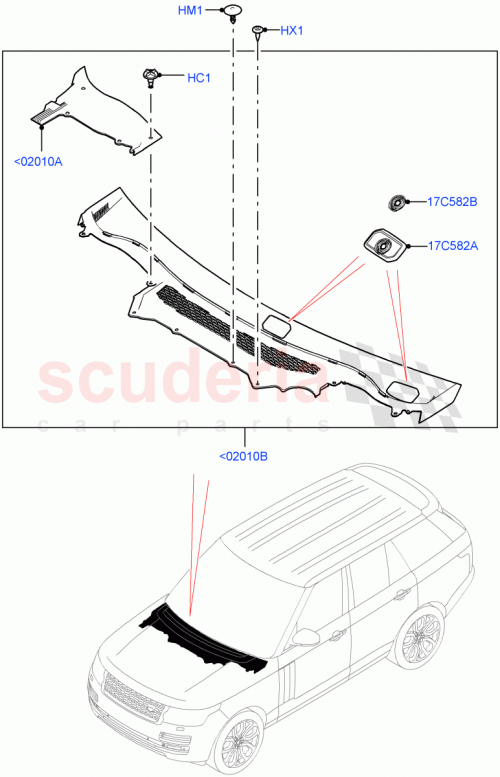 HM1
HX1
HC1
<02010A
17C582B
17C582A
scuderia
car parts
<02010B