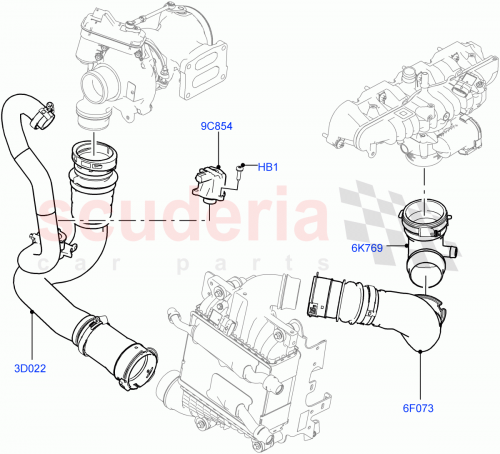 9C854
HB1
scuderia
car parts
6K769
3D022
6F073