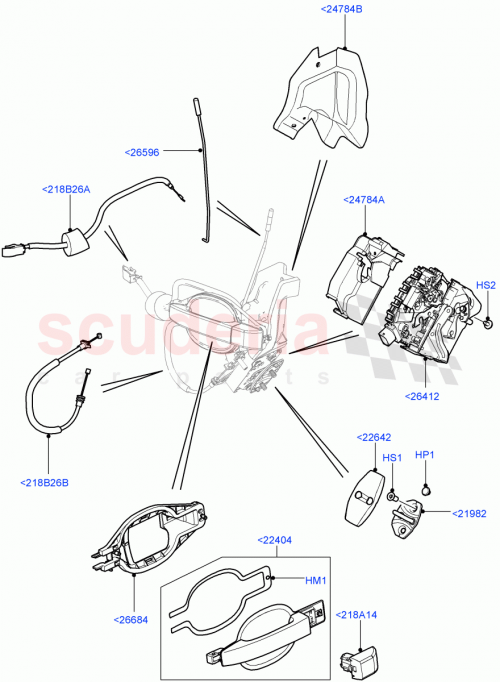 <24784B

<26596

<218B26A

<24784A

HS2

scuderia
car parts

<26412

<218B26B

<22642

HS1

HP1

<21982

<22404

HM1

<26684

<218A14