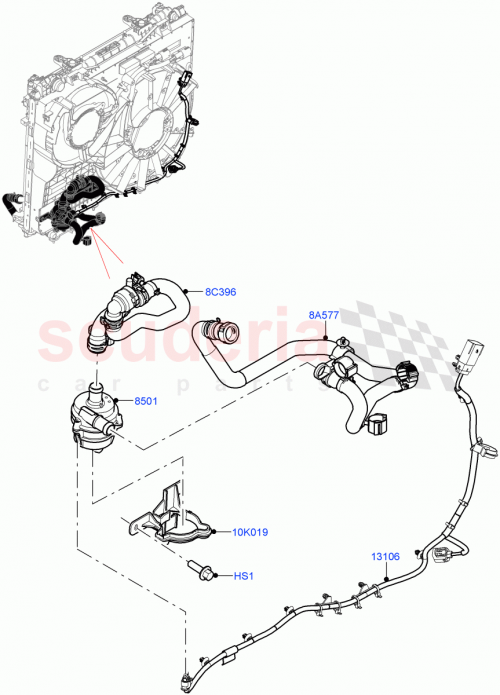 8C396

8A577

scuderia
car parts

8501

10K019

HS1

13106