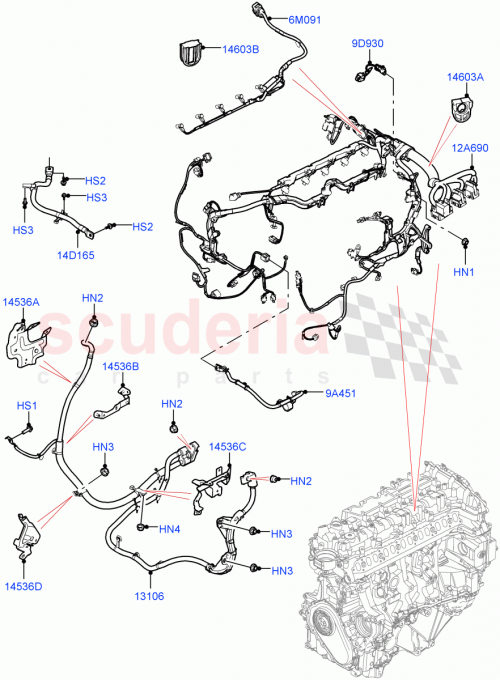 6M091
14603B
9D930
14603A
12A690
HS2
HS3
HS3
HS2
14D165
HN1
14536A
HN2
scuderia
car parts
14536B
9A451
HS1
HN2
HN3
14536C
HN2
HN4
HN3
HN3
14536D
13106