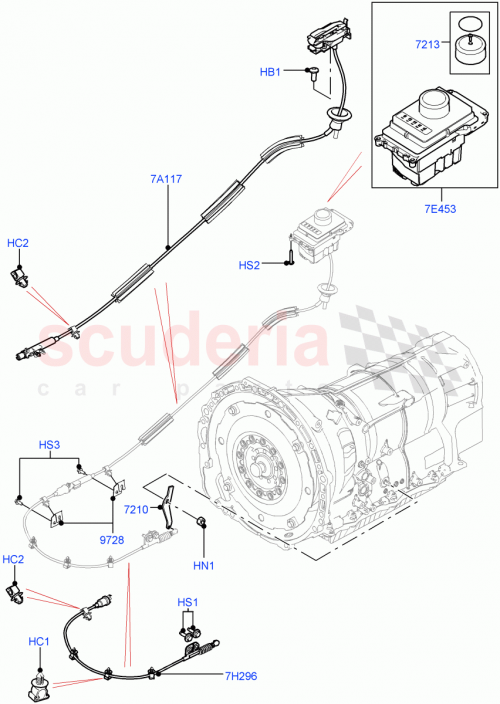 7213

HB1

7A117

7E453

HC2

HS2

scuderia
car parts

HS3

7210

9728

HN1

HC2

HS1

HC1

7H296