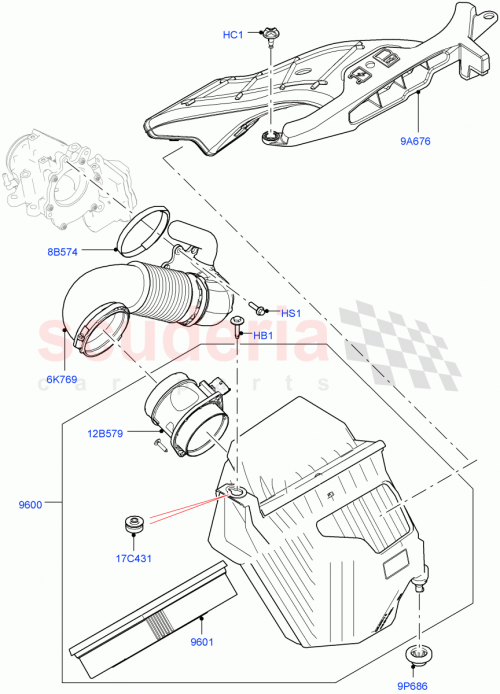 HC1
9A676
8B574
HS1
HB1
scuderia
car parts
6K769
12B579
9600
17C431
9601
9P686