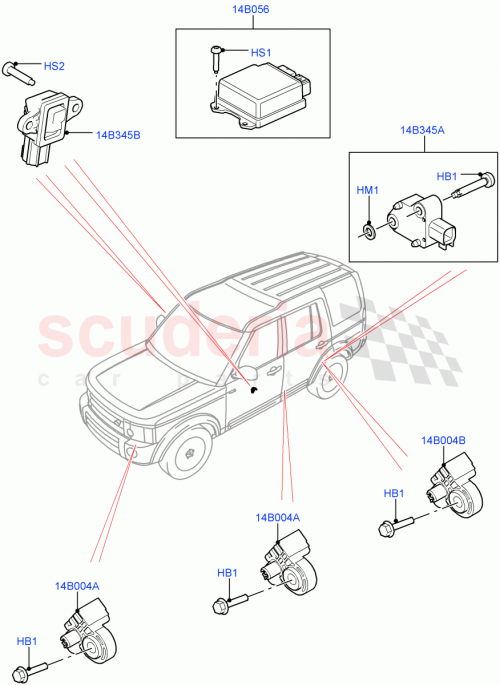 14B056

HS1

HS2

14B345B

14B345A

HB1

HM1

scuderia
car parts

14B004B

HB1

14B004A

HB1

14B004A

HB1